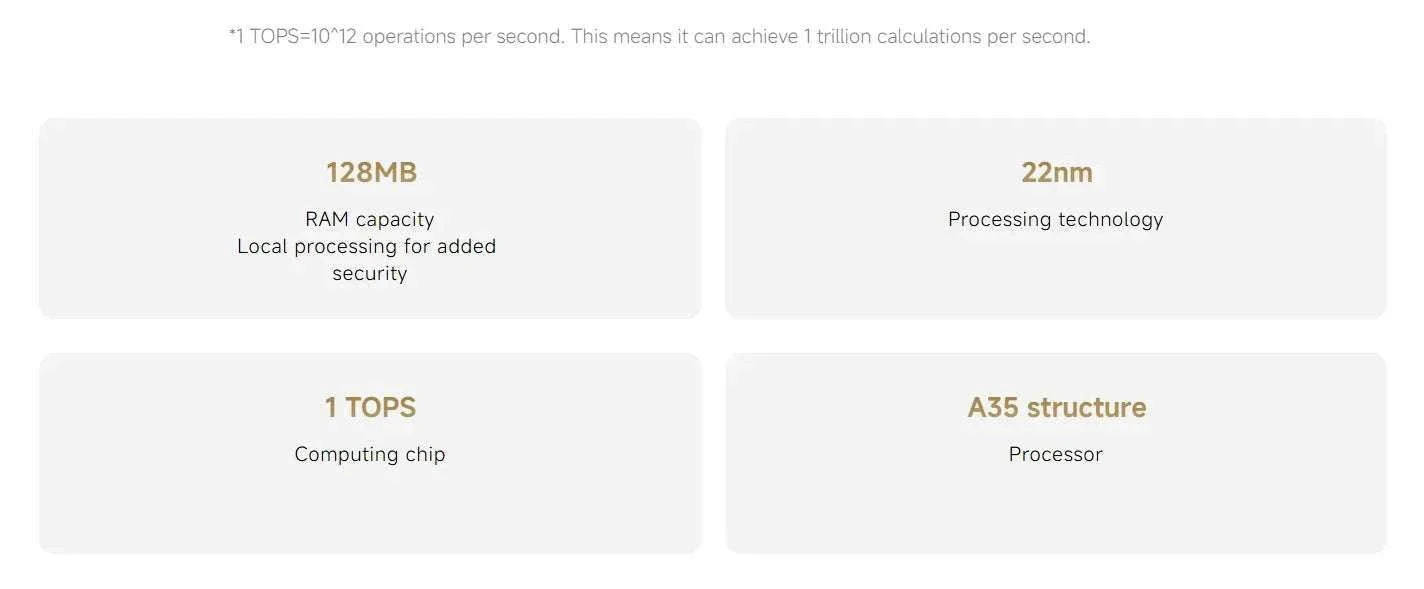 *1 TOPS=10^12 operations per second. This means it can achieve 1 trillion calculations per second.

128MB

RAM capacity
Local processing for added security

22nm

Processing technology

1 TOPS

Computing chip

A35 structure

Processor